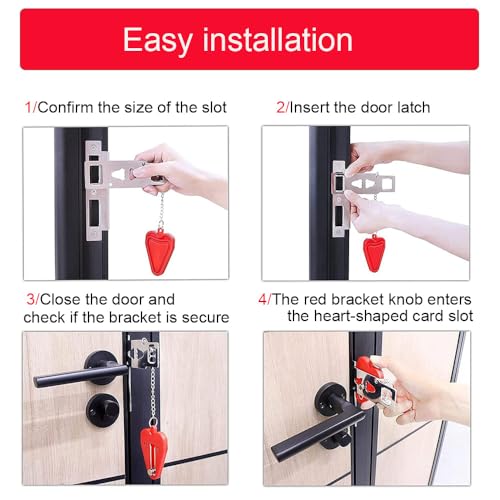 Easy installation

1/Confirm the size of the slot

2/Insert the door latch

3/Close the door and check if the bracket is secure

4/The red bracket knob enters the heart-shaped card slot