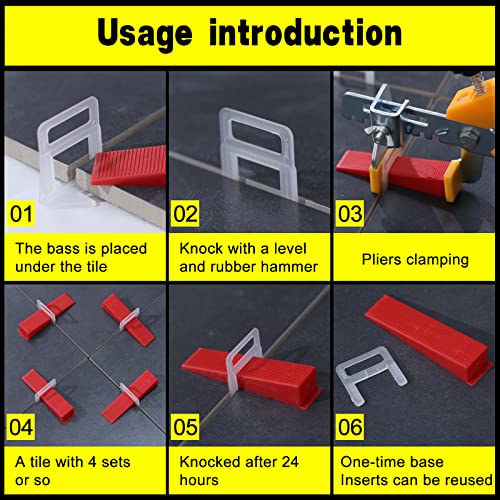 Usage introduction

01

The bass is placed under the tile

02

Knock with a level and rubber hammer

03

Pliers clamping

04

A tile with 4 sets or so

05

Knocked after 24 hours

06

One-time base Inserts can be reused