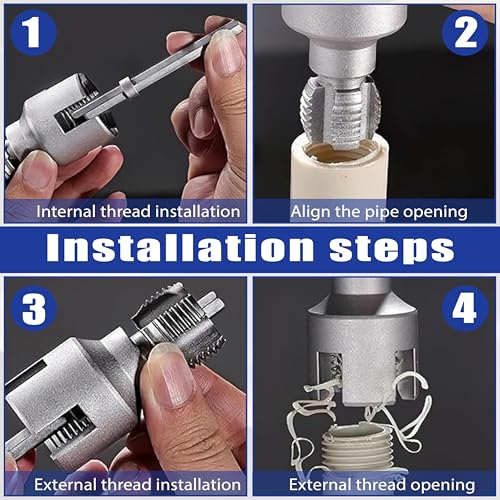 1

Internal thread installation

2

Align the pipe opening

Installation steps

3

External thread installation

4

External thread opening