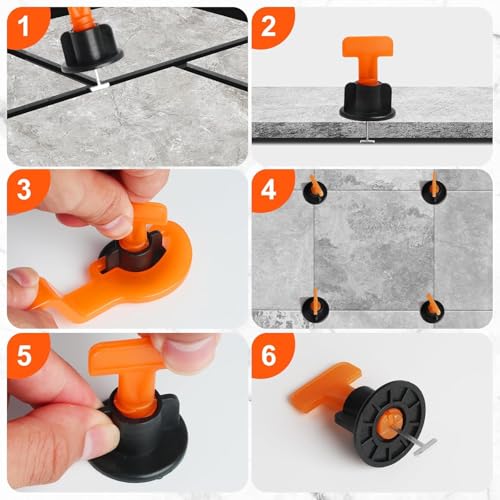 1
2
3
4
5
6