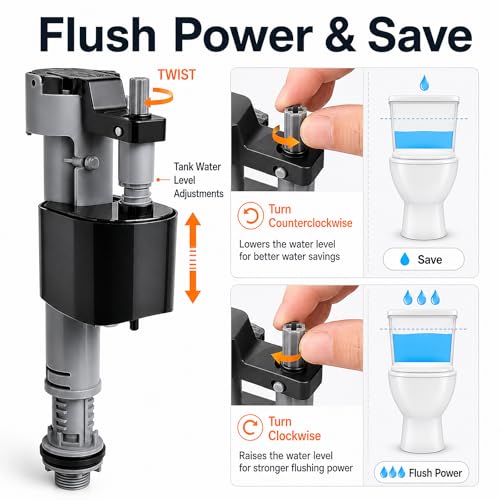 Flush Power & Save

TWIST

Tank Water Level Adjustments

Turn Counterclockwise

Lowers the water level for better water savings

Save

Turn Clockwise

Raises the water level for stronger flushing power

Flush Power