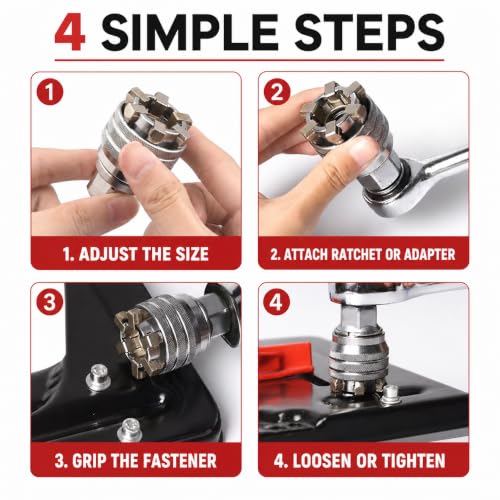 4 SIMPLE STEPS

1

1. ADJUST THE SIZE

2

2. ATTACH RATCHET OR ADAPTER

3

3. GRIP THE FASTENER

4

4. LOOSEN OR TIGHTEN