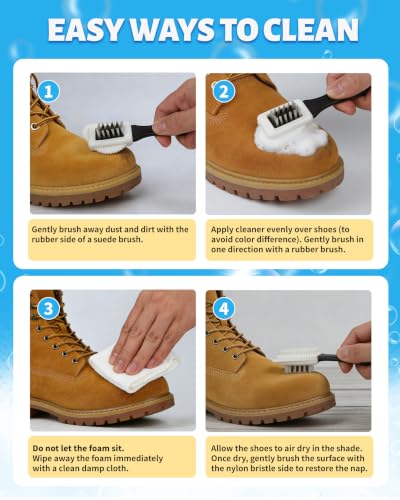 EASY WAYS TO CLEAN

1

Gently brush away dust and dirt with the rubber side of a suede brush.

2

Apply cleaner evenly over shoes (to avoid color difference). Gently brush in one direction with a rubber brush.

3

Do not let the foam sit.
Wipe away the foam immediately with a clean damp cloth.

4

Allow the shoes to air dry in the shade. Once dry, gently brush the surface with the nylon bristle side to restore the nap.