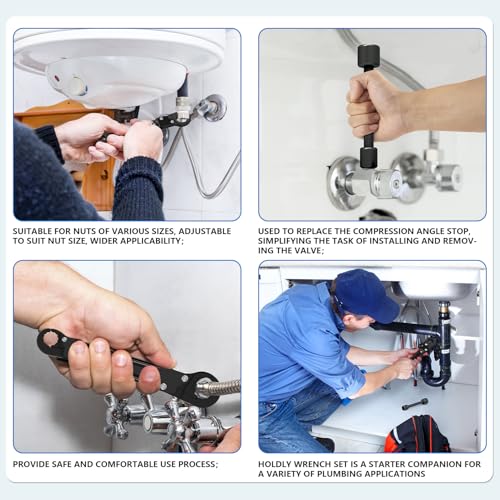 SUITABLE FOR NUTS OF VARIOUS SIZES, ADJUSTABLE TO SUIT NUT SIZE, WIDER APPLICABILITY;

USED TO REPLACE THE COMPRESSION ANGLE STOP, SIMPLIFYING THE TASK OF INSTALLING AND REMOVING THE VALVE;

PROVIDE SAFE AND COMFORTABLE USE PROCESS;

HOLDLY WRENCH SET IS A STARTER COMPANION FOR A VARIETY OF PLUMBING APPLICATIONS