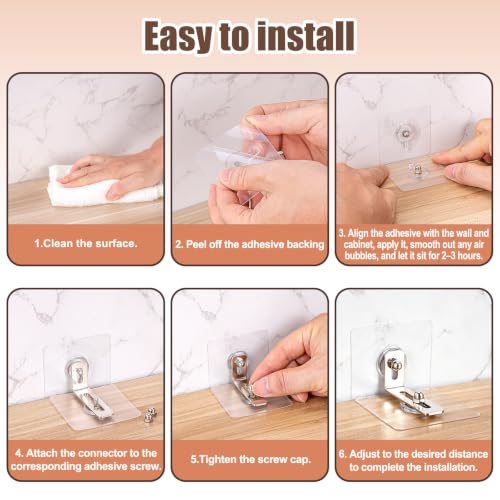 Easy to install

1.Clean the surface.

2. Peel off the adhesive backing

3. Align the adhesive with the wall and cabinet, apply it, smooth out any air bubbles, and let it sit for 2–3 hours.

4. Attach the connector to the corresponding adhesive screw.

5.Tighten the screw cap.

6. Adjust to the desired distance to complete the installation.