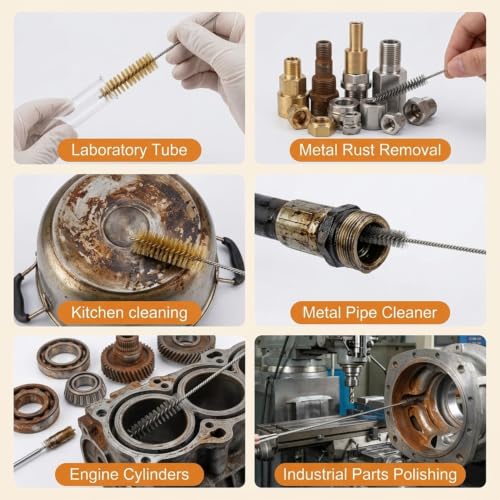 Laboratory Tube

Metal Rust Removal

Kitchen cleaning

Metal Pipe Cleaner

Engine Cylinders

Industrial Parts Polishing