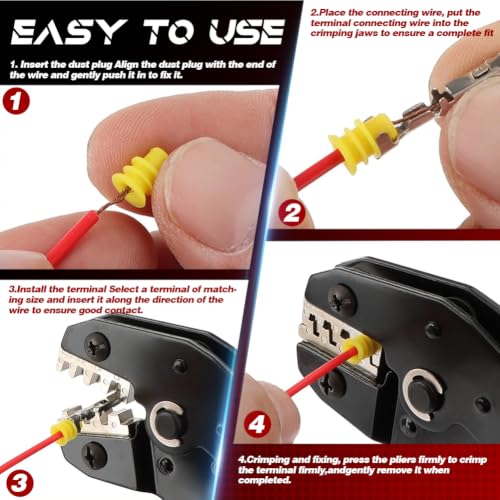 EASY TO USE

1. Insert the dust plug Align the dust plug with the end of the wire and gently push it in to fix it.

1

2.Place the connecting wire, put the terminal connecting wire into the crimping jaws to ensure a complete fit

2

3.Install the terminal Select a terminal of matching size and insert it along the direction of the wire to ensure good contact.

3

4

4.Crimping and fixing, press the pliers firmly to crimp the terminal firmly,andgently remove it when completed.