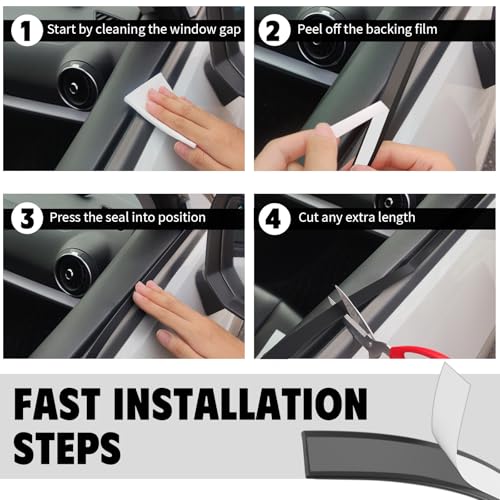 1 Start by cleaning the window gap

2 Peel off the backing film

3 Press the seal into position

4 Cut any extra length

FAST INSTALLATION STEPS