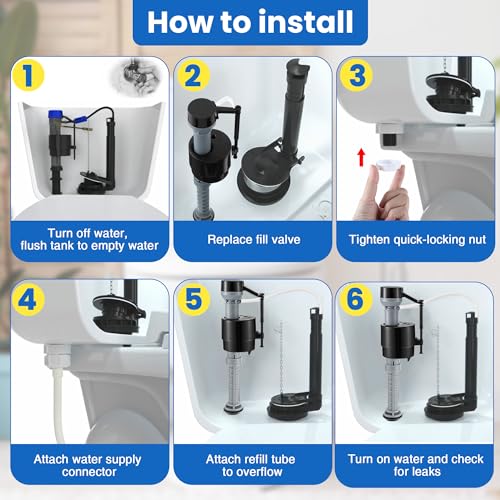 How to install

1

Turn off water, flush tank to empty water

2

Replace fill valve

3

Tighten quick-locking nut

4

Attach water supply connector

5

Attach refill tube to overflow

6

Turn on water and check for leaks