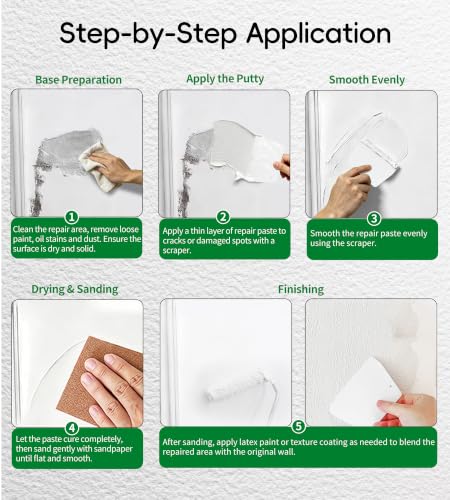 Step-by-Step Application

Base Preparation

1

Clean the repair area, remove loose paint, oil stains and dust. Ensure the surface is dry and solid.

Apply the Putty

2

Apply a thin layer of repair paste to cracks or damaged spots with a scraper.

Smooth Evenly

3

Smooth the repair paste evenly using the scraper.

Drying & Sanding

4

Let the paste cure completely, then sand gently with sandpaper until flat and smooth.

Finishing

5

After sanding, apply latex paint or texture coating as needed to blend the repaired area with the original wall.