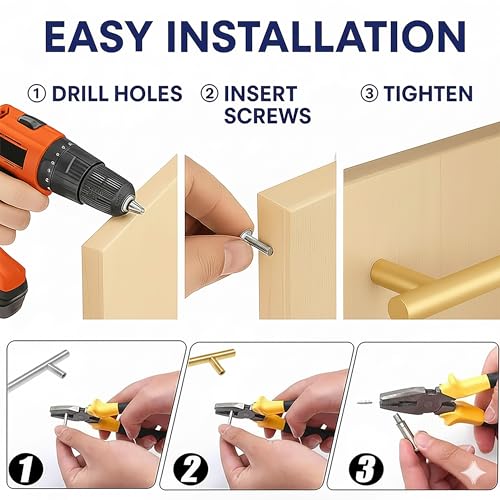 EASY INSTALLATION

① DRILL HOLES ② INSERT SCREWS ③ TIGHTEN

1

2

3