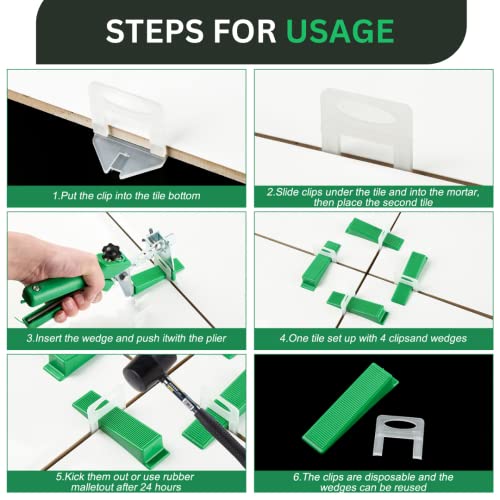 STEPS FOR USAGE

1.Put the clip into the tile bottom

2.Slide clips under the tile and into the mortar, then place the second tile

3.Insert the wedge and push itwith the plier

4.One tile set up with 4 clipsand wedges

5.Kick them out or use rubber malletout after 24 hours

6.The clips are disposable and the wedges can be reused