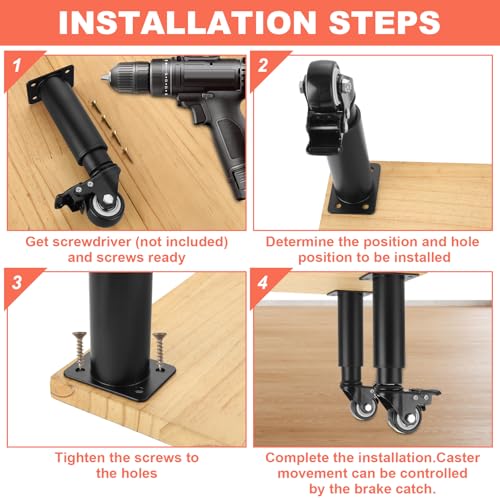 INSTALLATION STEPS

1

Get screwdriver (not included) and screws ready

2

Determine the position and hole position to be installed

3

Tighten the screws to the holes

4

Complete the installation.Caster movement can be controlled by the brake catch.