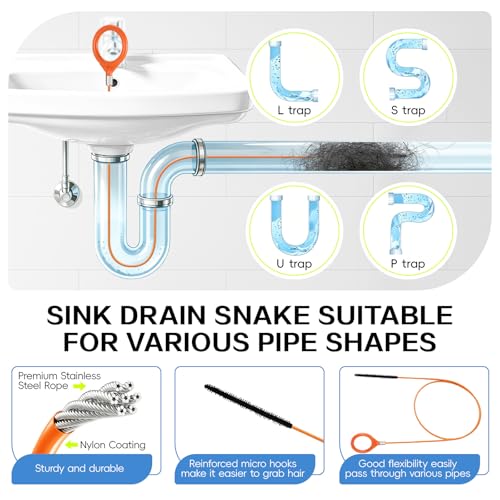 L trap

S trap

U trap

P trap

SINK DRAIN SNAKE SUITABLE FOR VARIOUS PIPE SHAPES

Premium Stainless Steel Rope

Nylon Coating

Sturdy and durable

Reinforced micro hooks make it easier to grab hair

Good flexibility easily pass through various pipes