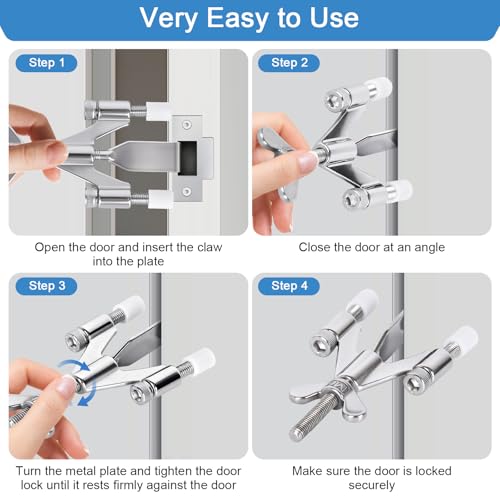 Very Easy to Use

Step 1

Open the door and insert the claw into the plate

Step 2

Close the door at an angle

Step 3

Turn the metal plate and tighten the door lock until it rests firmly against the door

Step 4

Make sure the door is locked securely