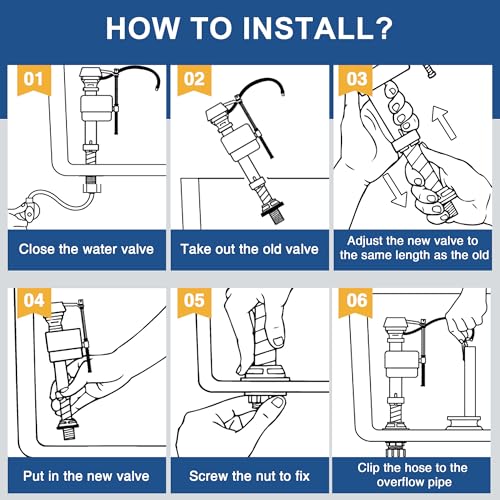 HOW TO INSTALL?

01
Close the water valve

02
Take out the old valve

03
Adjust the new valve to the same length as the old

04
Put in the new valve

05
Screw the nut to fix

06
Clip the hose to the overflow pipe