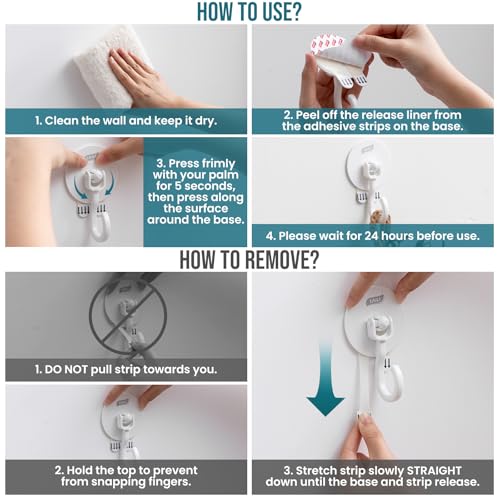 HOW TO USE?

1. Clean the wall and keep it dry.

2. Peel off the release liner from the adhesive strips on the base.

3. Press frimly with your palm for 5 seconds, then press along the surface around the base.

4. Please wait for 24 hours before use.

HOW TO REMOVE?

1. DO NOT pull strip towards you.

2. Hold the top to prevent from snapping fingers.

3. Stretch strip slowly STRAIGHT down until the base and strip release.