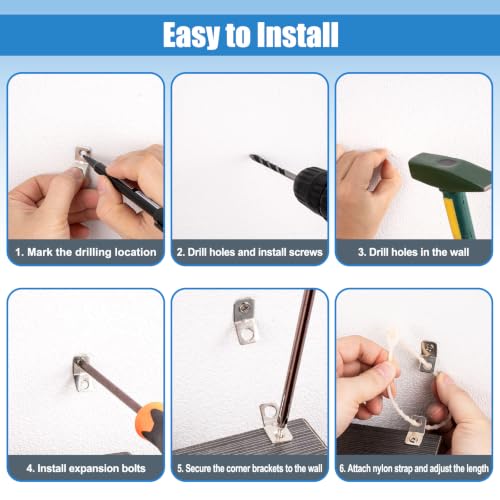 Easy to Install

1. Mark the drilling location

2. Drill holes and install screws

3. Drill holes in the wall

4. Install expansion bolts

5. Secure the corner brackets to the wall

6. Attach nylon strap and adjust the length