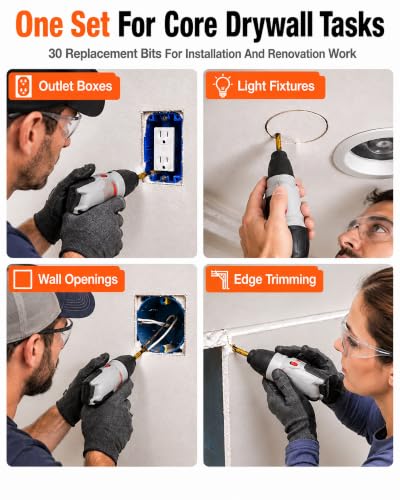 One Set For Core Drywall Tasks

30 Replacement Bits For Installation And Renovation Work

Outlet Boxes

Light Fixtures

Wall Openings

Edge Trimming