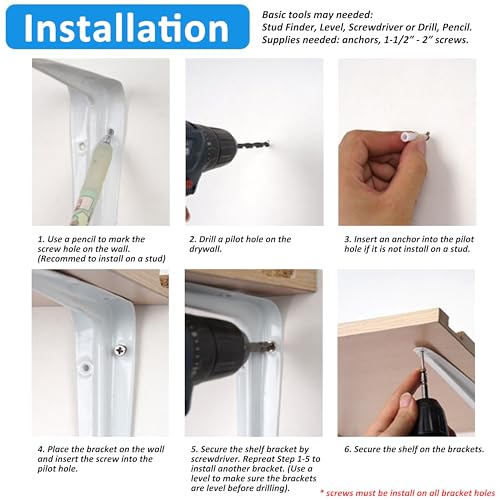 Installation

Basic tools may needed:
Stud Finder, Level, Screwdriver or Drill, Pencil.
Supplies needed: anchors, 1-1/2" - 2" screws.

1. Use a pencil to mark the screw hole on the wall. (Recommed to install on a stud)

2. Drill a pilot hole on the drywall.

3. Insert an anchor into the pilot hole if it is not install on a stud.

4. Place the bracket on the wall and insert the screw into the pilot hole.

5. Secure the shelf bracket by screwdriver. Repreat Step 1-5 to install another bracket. (Use a level to make sure the brackets are level before drilling).

6. Secure the shelf on the brackets.

* screws must be install on all bracket holes