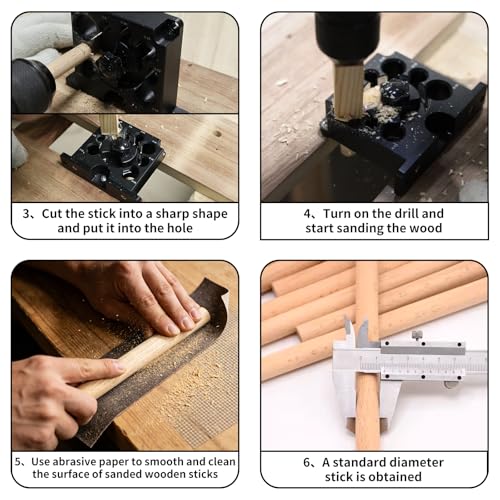 3、Cut the stick into a sharp shape and put it into the hole

4、Turn on the drill and start sanding the wood

5、Use abrasive paper to smooth and clean the surface of sanded wooden sticks

6、A standard diameter stick is obtained