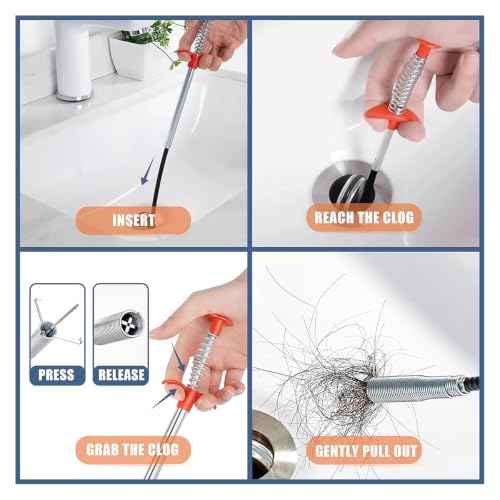 INSERT

REACH THE CLOG

PRESS

RELEASE

GRAB THE CLOG

GENTLY PULL OUT