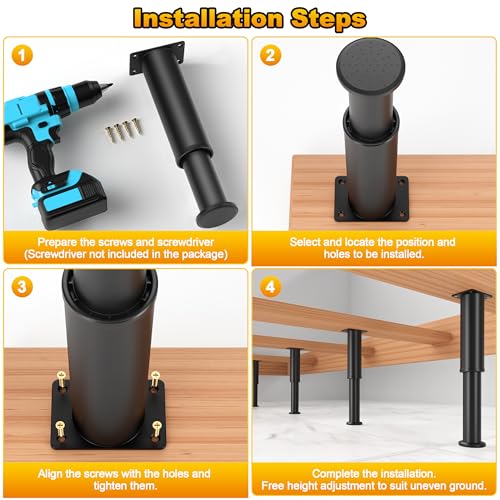 Installation Steps

1

Prepare the screws and screwdriver (Screwdriver not included in the package)

2

Select and locate the position and holes to be installed.

3

Align the screws with the holes and tighten them.

4

Complete the installation. Free height adjustment to suit uneven ground.