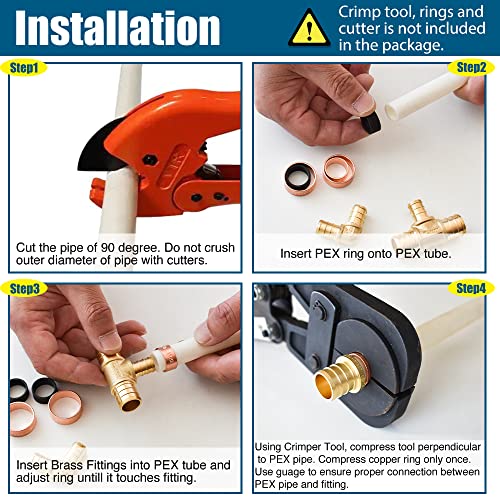 Installation

Crimp tool, rings and cutter is not included in the package.

Step1

Cut the pipe of 90 degree. Do not crush outer diameter of pipe with cutters.

Step2

Insert PEX ring onto PEX tube.

Step3

Insert Brass Fittings into PEX tube and adjust ring untill it touches fitting.

Step4

Using Crimper Tool, compress tool perpendicular to PEX pipe. Compress copper ring only once. Use guage to ensure proper connection between PEX pipe and fitting.