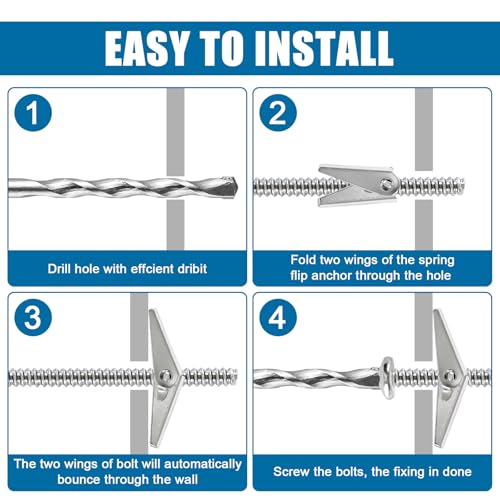 EASY TO INSTALL

1

Drill hole with effcient dribit

2

Fold two wings of the spring flip anchor through the hole

3

The two wings of bolt will automatically bounce through the wall

4

Screw the bolts, the fixing in done