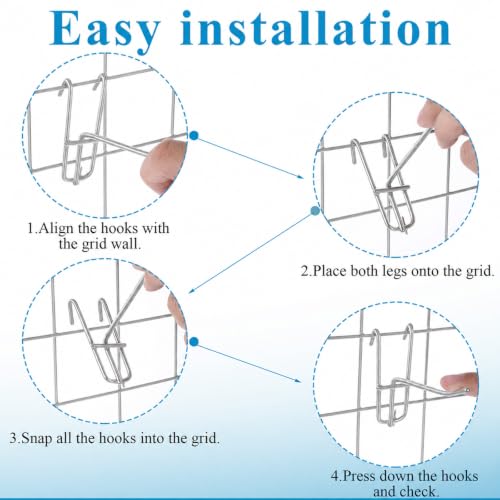 Easy installation

1.Align the hooks with the grid wall.

2.Place both legs onto the grid.

3.Snap all the hooks into the grid.

4.Press down the hooks and check.