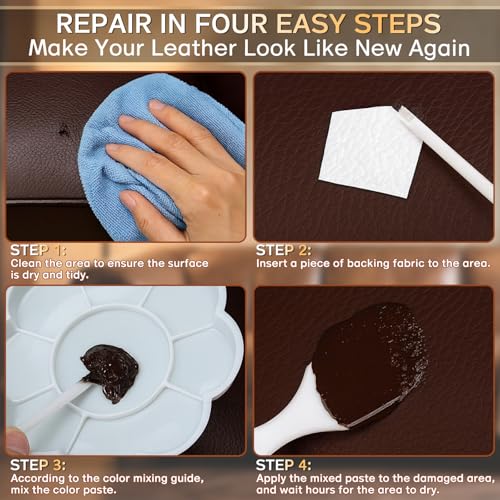 REPAIR IN FOUR EASY STEPS
Make Your Leather Look Like New Again

STEP 1:
Clean the area to ensure the surface is dry and tidy.

STEP 2:
Insert a piece of backing fabric to the area.

STEP 3:
According to the color mixing guide, mix the color paste.

STEP 4:
Apply the mixed paste to the damaged area, and wait hours for the area to dry.