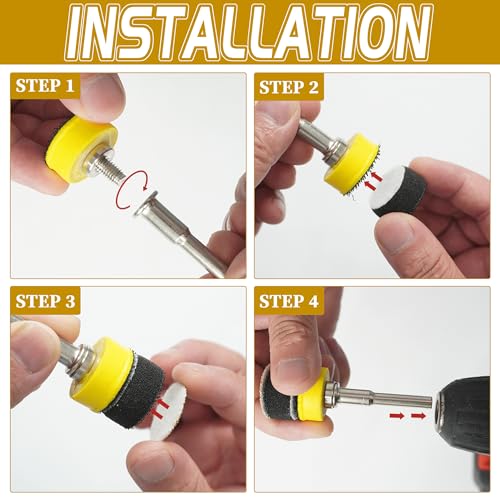 INSTALLATION

STEP 1

STEP 2

STEP 3

STEP 4