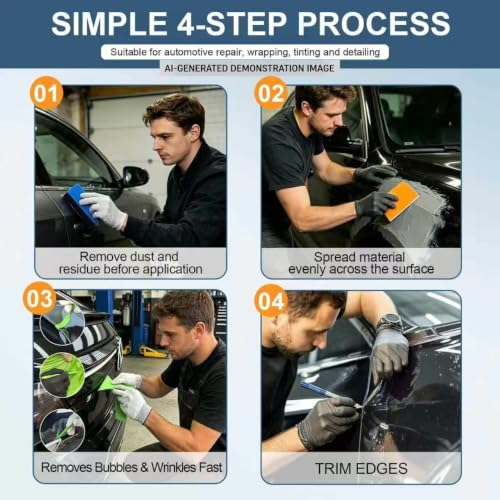 SIMPLE 4-STEP PROCESS

Suitable for automotive repair, wrapping, tinting and detailing

AI-GENERATED DEMONSTRATION IMAGE

01

Remove dust and residue before application

02

Spread material evenly across the surface

03

Removes Bubbles & Wrinkles Fast

04

TRIM EDGES