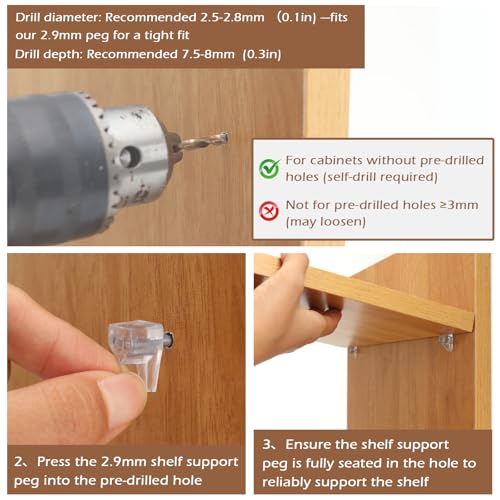 Drill diameter: Recommended 2.5-2.8mm （0.1in) —fits our 2.9mm peg for a tight fit
Drill depth: Recommended 7.5-8mm (0.3in)

For cabinets without pre-drilled holes (self-drill required)

Not for pre-drilled holes ≥3mm (may loosen)

2、Press the 2.9mm shelf support peg into the pre-drilled hole

3、Ensure the shelf support peg is fully seated in the hole to reliably support the shelf