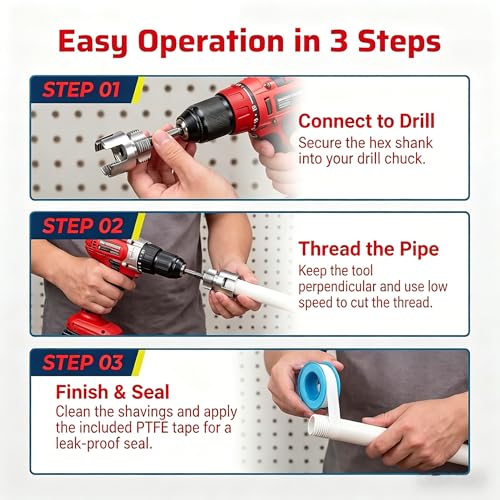 Easy Operation in 3 Steps

STEP 01

Connect to Drill
Secure the hex shank into your drill chuck.

STEP 02

Thread the Pipe
Keep the tool perpendicular and use low speed to cut the thread.

STEP 03

Finish & Seal
Clean the shavings and apply the included PTFE tape for a leak-proof seal.