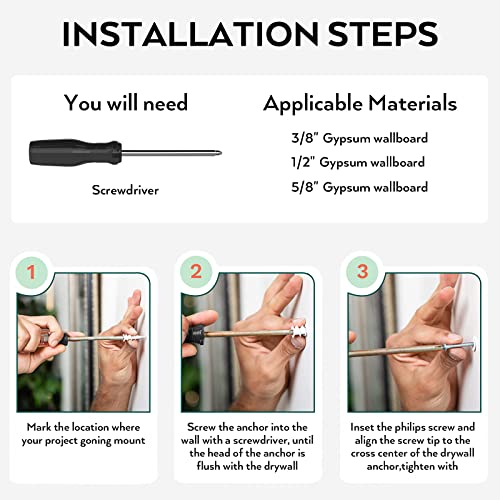 INSTALLATION STEPS

You will need

Screwdriver

Applicable Materials

3/8" Gypsum wallboard

1/2" Gypsum wallboard

5/8" Gypsum wallboard

1

Mark the location where your project goning mount

2

Screw the anchor into the wall with a screwdriver, until the head of the anchor is flush with the drywall

3

Inset the philips screw and align the screw tip to the cross center of the drywall anchor,tighten with