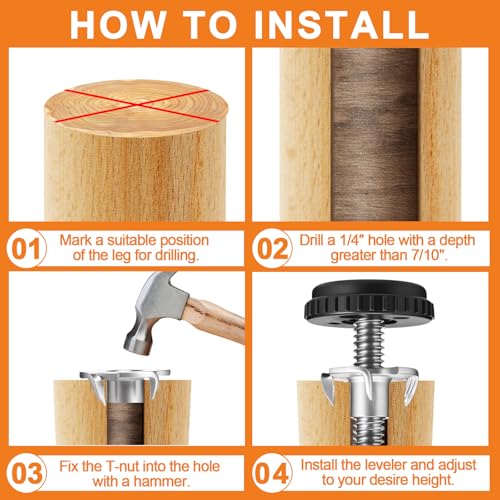 HOW TO INSTALL

01 Mark a suitable position of the leg for drilling.

02 Drill a 1/4" hole with a depth greater than 7/10".

03 Fix the T-nut into the hole with a hammer.

04 Install the leveler and adjust to your desire height.