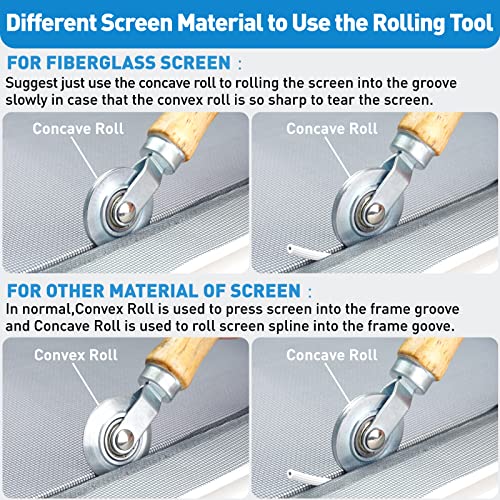 Different Screen Material to Use the Rolling Tool

FOR FIBERGLASS SCREEN :
Suggest just use the concave roll to rolling the screen into the groove slowly in case that the convex roll is so sharp to tear the screen.

Concave Roll

Concave Roll

FOR OTHER MATERIAL OF SCREEN :
In normal,Convex Roll is used to press screen into the frame groove and Concave Roll is used to roll screen spline into the frame goove.

Convex Roll

Concave Roll