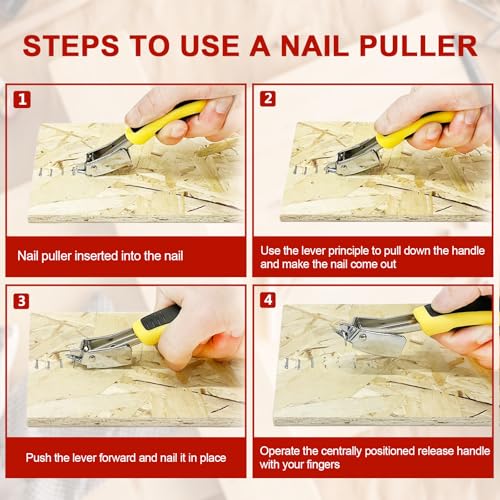 STEPS TO USE A NAIL PULLER

1

Nail puller inserted into the nail

2

Use the lever principle to pull down the handle and make the nail come out

3

Push the lever forward and nail it in place

4

Operate the centrally positioned release handle with your fingers