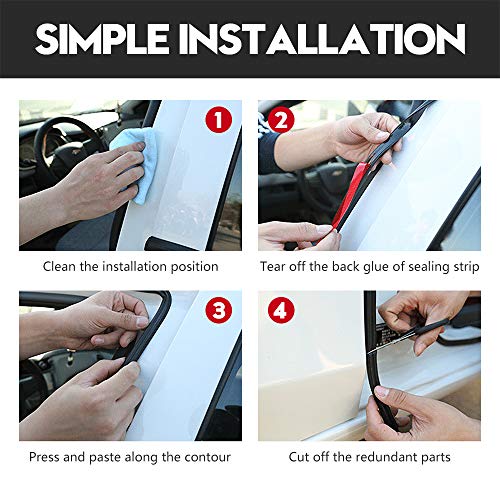 SIMPLE INSTALLATION

1

Clean the installation position

2

Tear off the back glue of sealing strip

3

Press and paste along the contour

4

Cut off the redundant parts