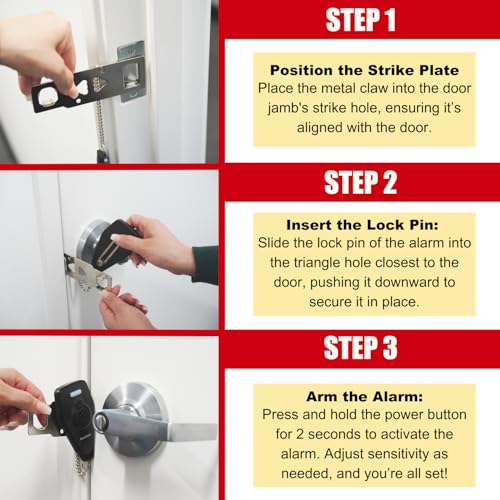 STEP 1

Position the Strike Plate
Place the metal claw into the door jamb's strike hole, ensuring it's aligned with the door.

STEP 2

Insert the Lock Pin:
Slide the lock pin of the alarm into the triangle hole closest to the door, pushing it downward to secure it in place.

STEP 3

Arm the Alarm:
Press and hold the power button for 2 seconds to activate the alarm. Adjust sensitivity as needed, and you're all set!