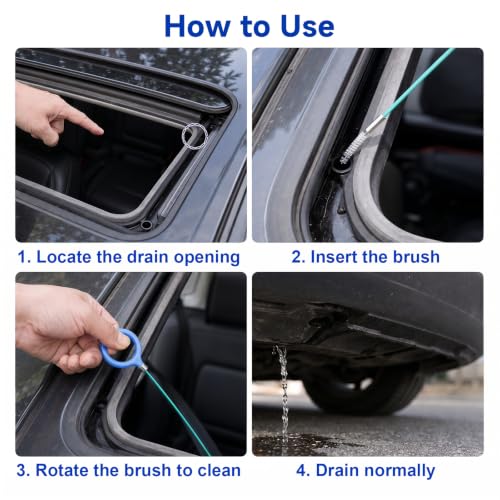 How to Use

1. Locate the drain opening

2. Insert the brush

3. Rotate the brush to clean

4. Drain normally