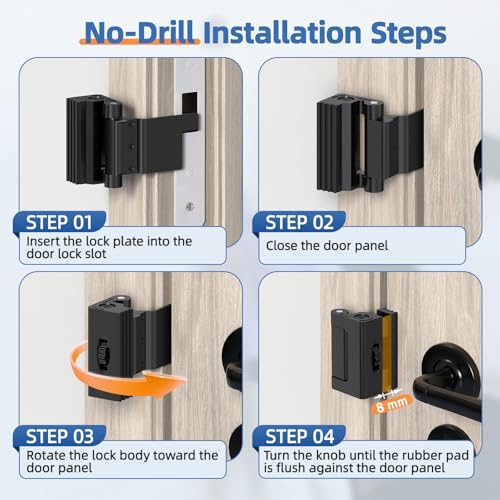 No-Drill Installation Steps

STEP 01
Insert the lock plate into the door lock slot

STEP 02
Close the door panel

STEP 03
Rotate the lock body toward the door panel

8 mm

STEP 04
Turn the knob until the rubber pad is flush against the door panel