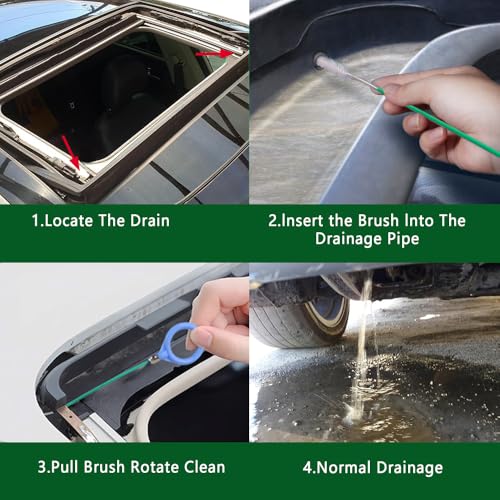 1.Locate The Drain

2.Insert the Brush Into The Drainage Pipe

3.Pull Brush Rotate Clean

4.Normal Drainage