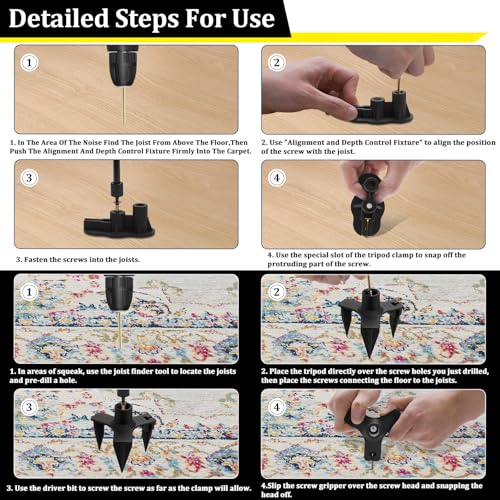 Detailed Steps For Use

1

1. In The Area Of The Noise Find The Joist From Above The Floor,Then Push The Alignment And Depth Control Fixture Firmly Into The Carpet.

2

2. Use "Alignment and Depth Control Fixture" to align the position of the screw with the joist.

3

3. Fasten the screws into the joists.

4

4. Use the special slot of the tripod clamp to snap off the protruding part of the screw.

1

1. In areas of squeak, use the joist finder tool to locate the joists and pre-dill a hole.

2

2. Place the tripod directly over the screw holes you just drilled, then place the screws connecting the floor to the joists.

3

3. Use the driver bit to screw the screw as far as the clamp will allow.

4

4.Slip the screw gripper over the screw head and snapping the head off.