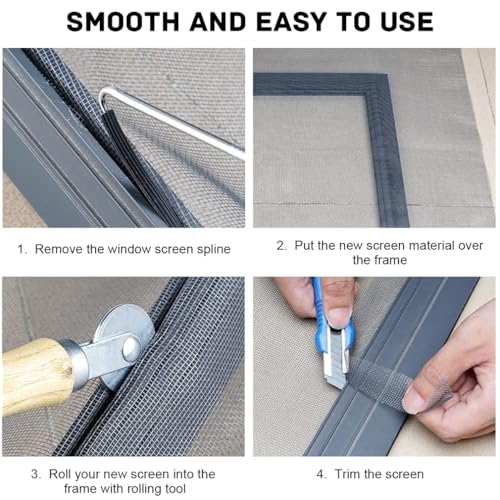 SMOOTH AND EASY TO USE

1. Remove the window screen spline

2. Put the new screen material over the frame

3. Roll your new screen into the frame with rolling tool

4. Trim the screen