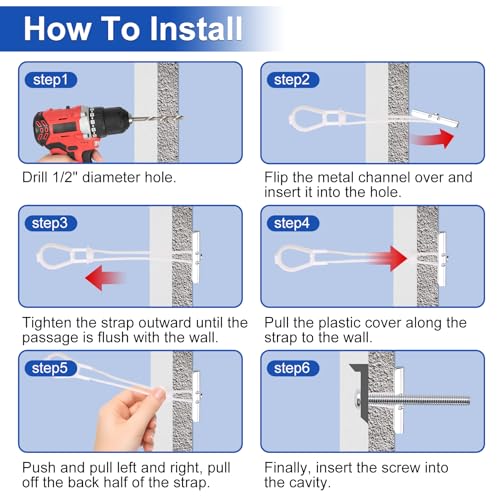 How To Install

step1

Drill 1/2" diameter hole.

step2

Flip the metal channel over and insert it into the hole.

step3

Tighten the strap outward until the passage is flush with the wall.

step4

Pull the plastic cover along the strap to the wall.

step5

Push and pull left and right, pull off the back half of the strap.

step6

Finally, insert the screw into the cavity.