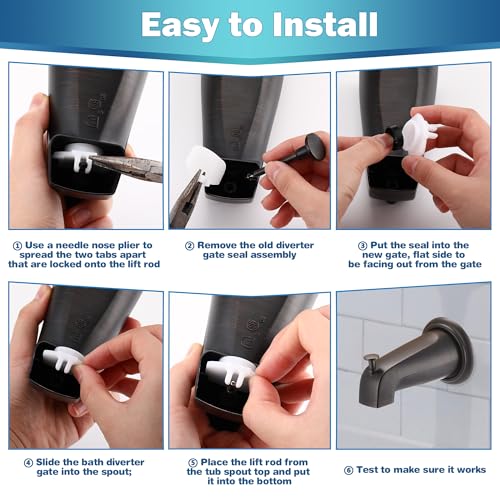 Easy to Install

① Use a needle nose plier to spread the two tabs apart that are locked onto the lift rod

② Remove the old diverter gate seal assembly

③ Put the seal into the new gate, flat side to be facing out from the gate

④ Slide the bath diverter gate into the spout;

⑤ Place the lift rod from the tub spout top and put it into the bottom

⑥ Test to make sure it works