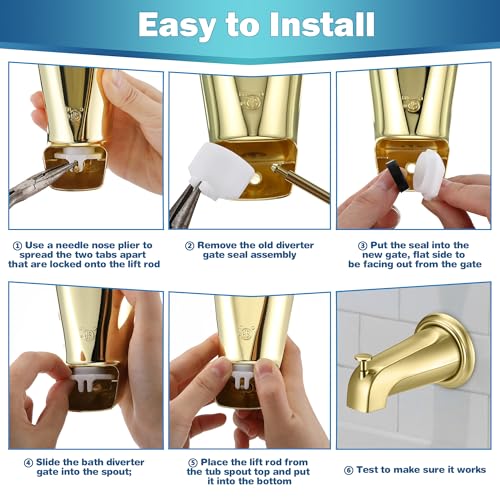 Easy to Install

① Use a needle nose plier to spread the two tabs apart that are locked onto the lift rod

② Remove the old diverter gate seal assembly

③ Put the seal into the new gate, flat side to be facing out from the gate

④ Slide the bath diverter gate into the spout;

⑤ Place the lift rod from the tub spout top and put it into the bottom

⑥ Test to make sure it works