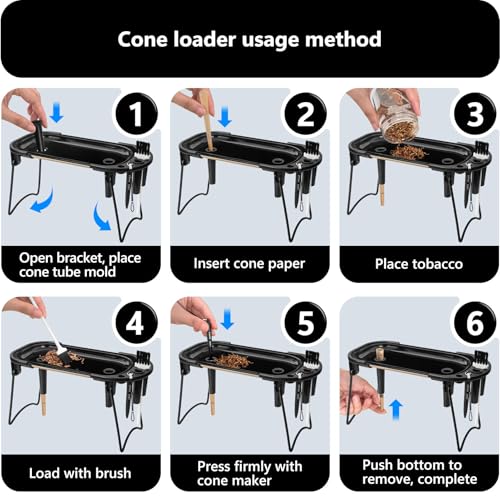 Cone loader usage method

1

Open bracket, place cone tube mold

2

Insert cone paper

3

Place tobacco

4

Load with brush

5

Press firmly with cone maker

6

Push bottom to remove, complete